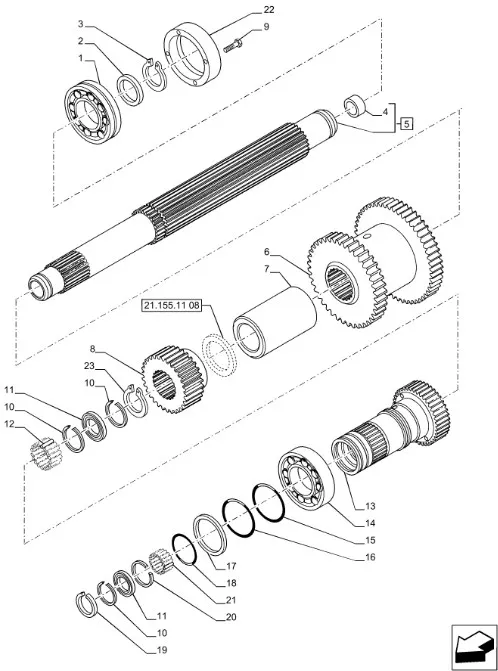 22
3
9
2
1
4
5
6
7
21.155.11 08
8
23
10
11
10
12
13
14
15
16
17
18
21
20
11
10
19